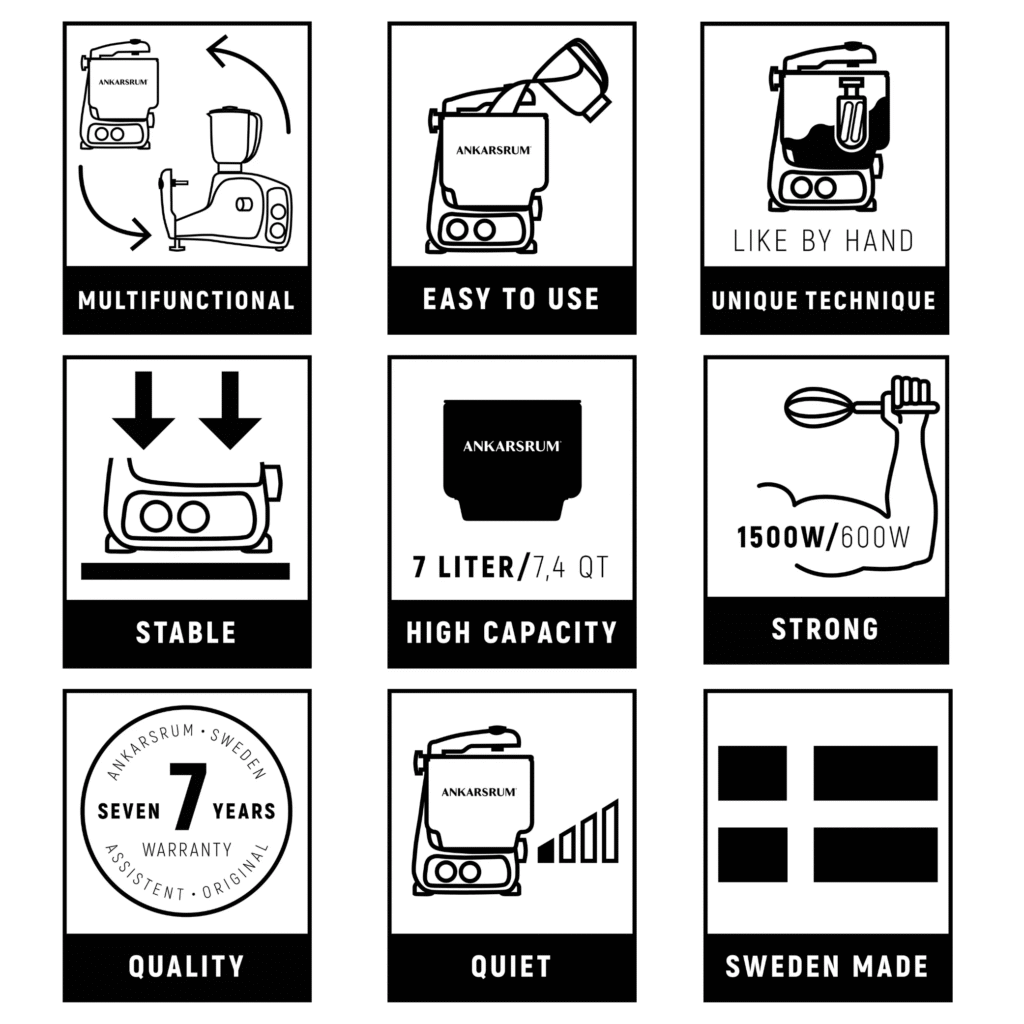 ANKARSRUM

MULTIFUNCTIONAL

ANKARSRUM

EASY TO USE

LIKE BY HAND

UNIQUE TECHNIQUE

STABLE

ANKARSRUM

7 LITER/7,4 QT

HIGH CAPACITY

1500W/600W

STRONG

ANKARSRUM • SWEDEN

SEVEN 7 YEARS

WARRANTY

ASSISTENT • ORIGINAL

QUALITY

ANKARSRUM

QUIET

SWEDEN MADE