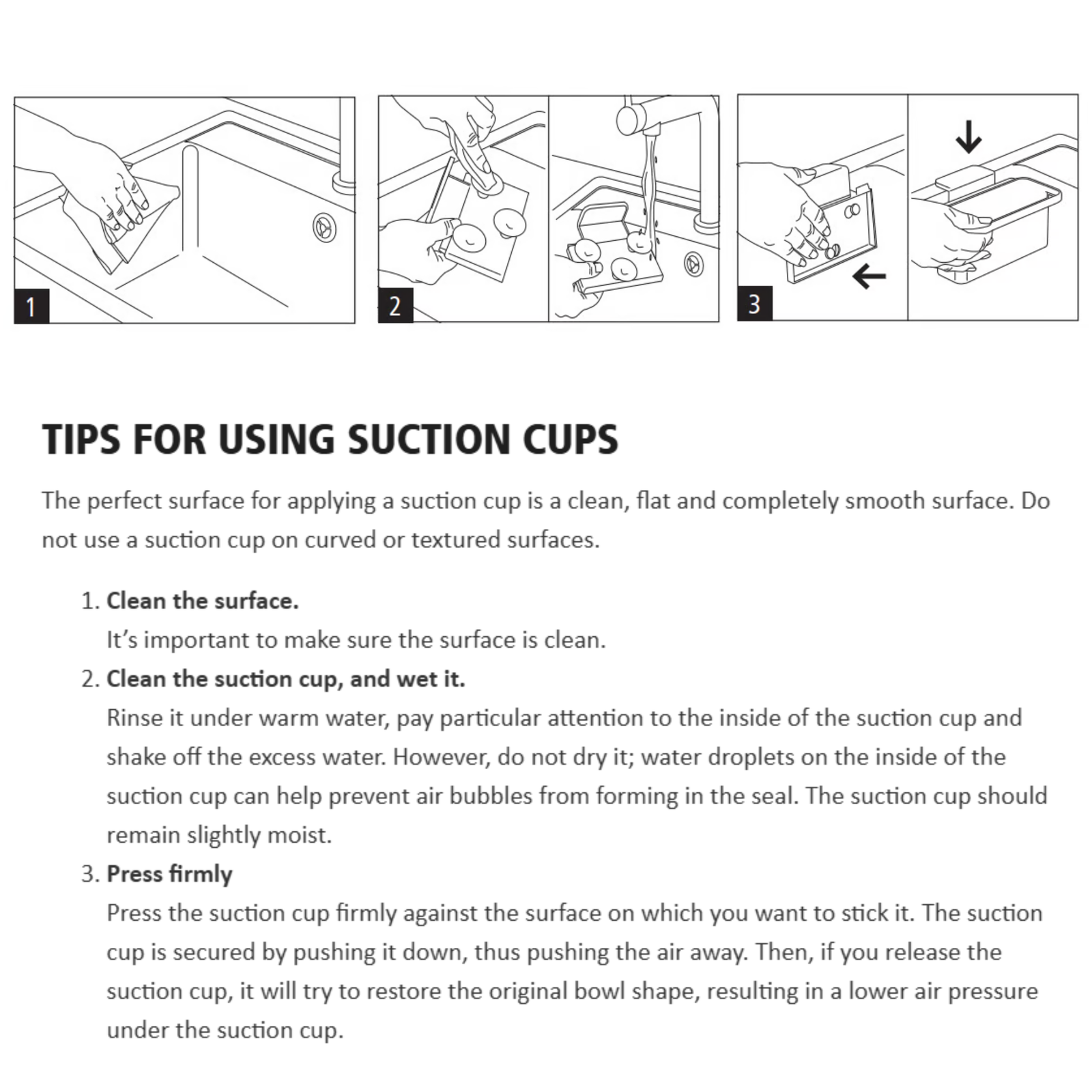 1

2

3

TIPS FOR USING SUCTION CUPS

The perfect surface for applying a suction cup is a clean, flat and completely smooth surface. Do not use a suction cup on curved or textured surfaces.

1. Clean the surface.
It's important to make sure the surface is clean.

2. Clean the suction cup, and wet it.
Rinse it under warm water, pay particular attention to the inside of the suction cup and shake off the excess water. However, do not dry it; water droplets on the inside of the suction cup can help prevent air bubbles from forming in the seal. The suction cup should remain slightly moist.

3. Press firmly
Press the suction cup firmly against the surface on which you want to stick it. The suction cup is secured by pushing it down, thus pushing the air away. Then, if you release the suction cup, it will try to restore the original bowl shape, resulting in a lower air pressure under the suction cup.