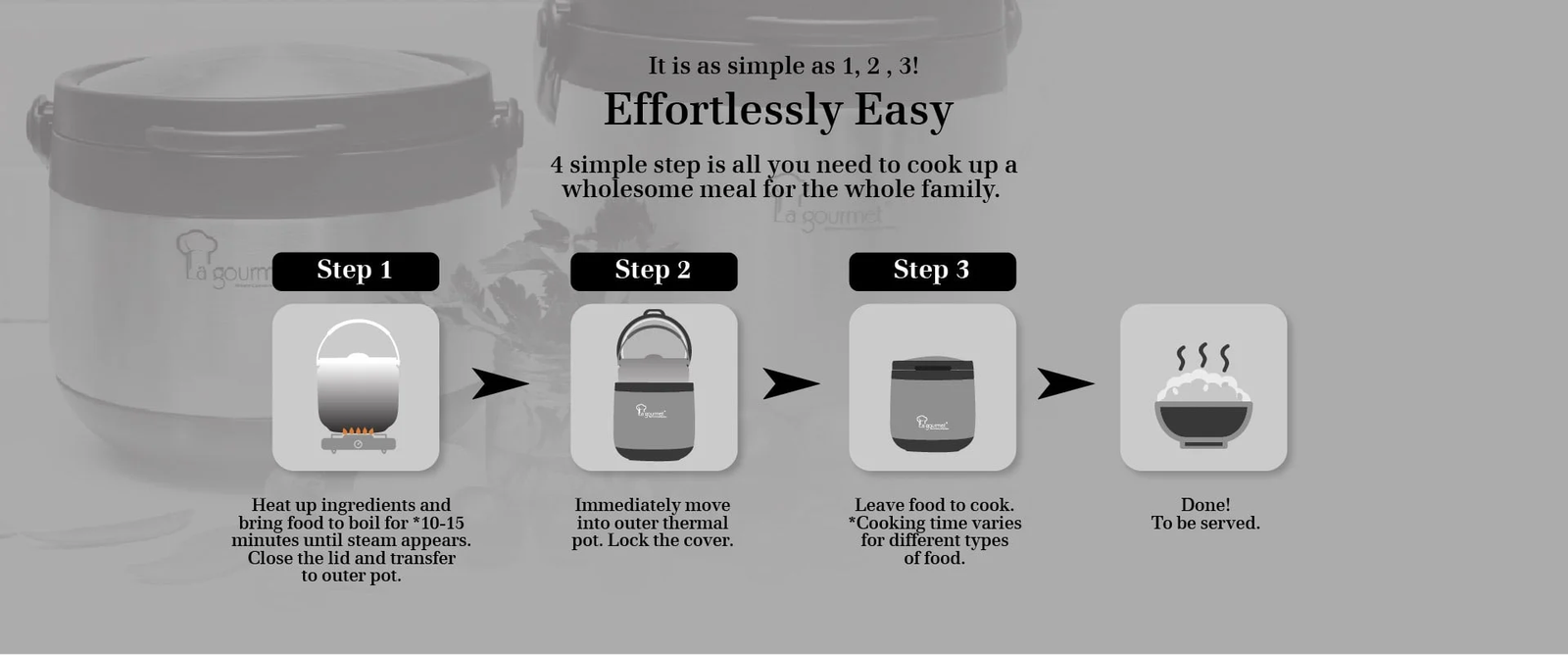 It is as simple as 1, 2 , 3!

Effortlessly Easy

4 simple step is all you need to cook up a wholesome meal for the whole family.

La gourmet

La gourmet

Step 1

Heat up ingredients and bring food to boil for *10-15 minutes until steam appears. Close the lid and transfer to outer pot.

Step 2

La gourmet

Immediately move into outer thermal pot. Lock the cover.

Step 3

La gourmet

Leave food to cook. *Cooking time varies for different types of food.

Done! To be served.